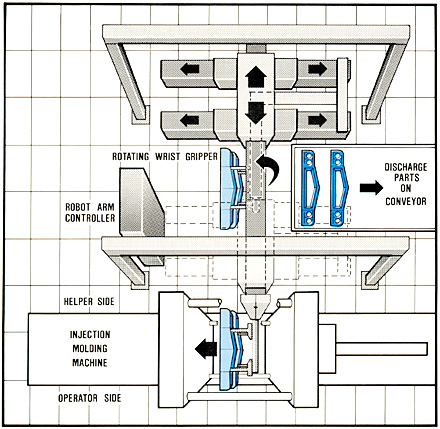 ROTATING WRIST GRIPPER

DISCHARGE PARTS ON CONVEYOR

ROBOT ARM CONTROLLER

HELPER SIDE

INJECTION MOLDING MACHINE

OPERATOR SIDE